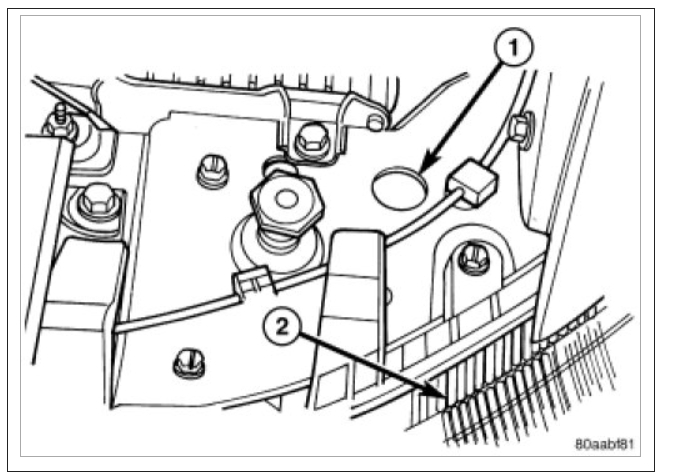 1
2
80aabf81