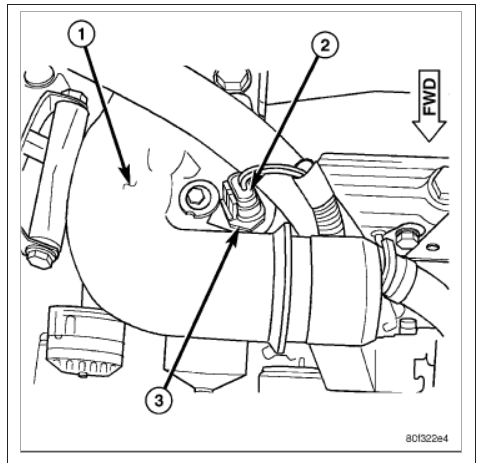 1
2
FWD
3
80f322e4