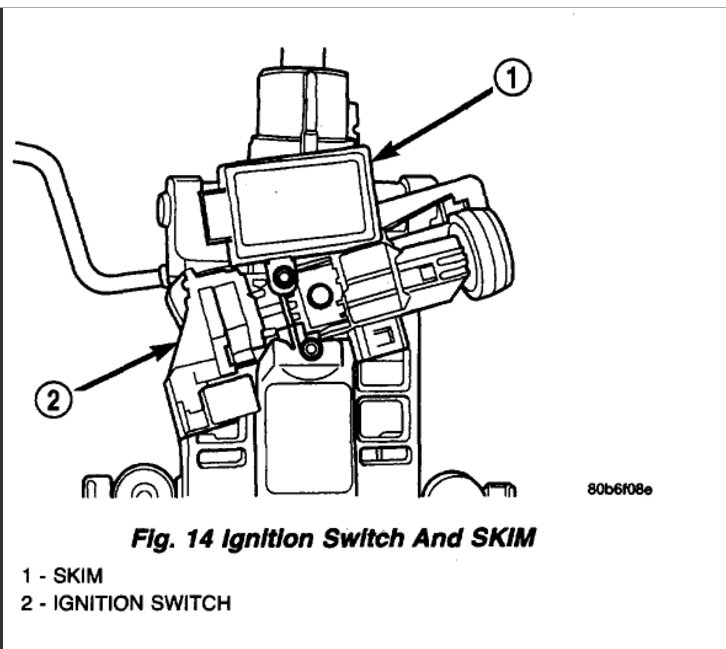 1

2

80b6f08e

Fig. 14 Ignition Switch And SKIM

1 - SKIM
2 - IGNITION SWITCH