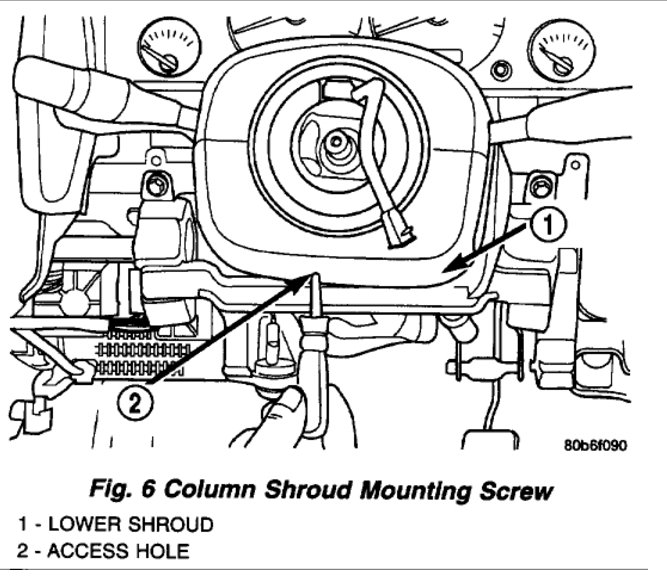 1

2

80b6f090

Fig. 6 Column Shroud Mounting Screw

1 - LOWER SHROUD
2 - ACCESS HOLE