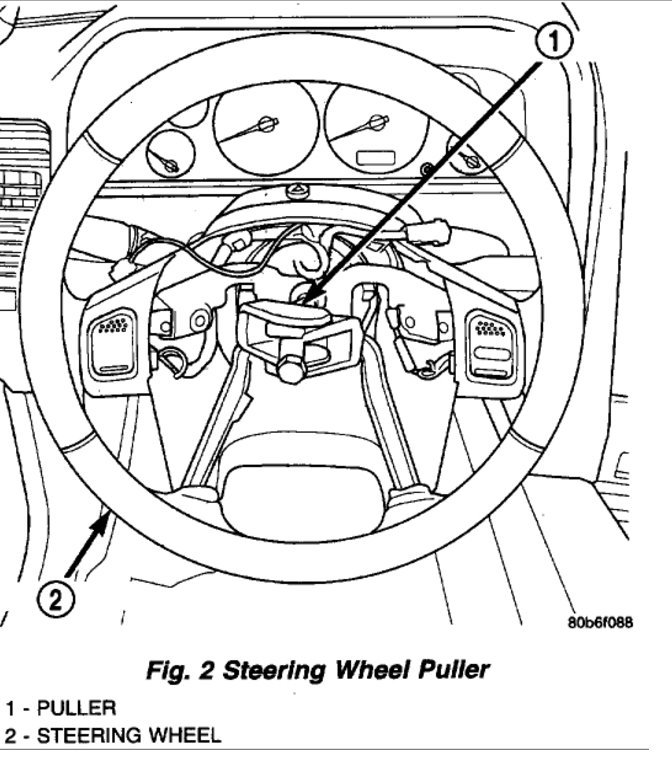 1

2

80b6f088

Fig. 2 Steering Wheel Puller

1 - PULLER
2 - STEERING WHEEL