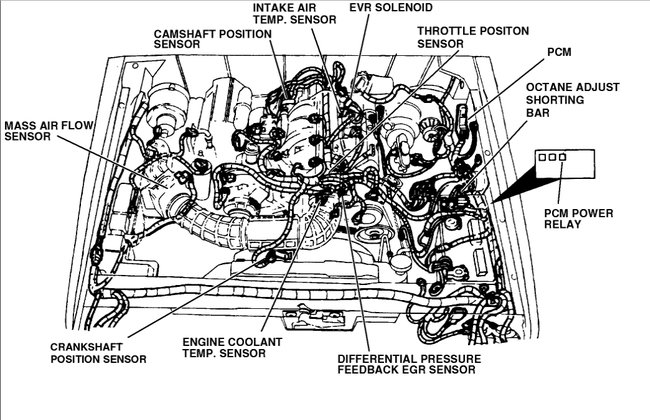 INTAKE AIR TEMP. SENSOR

EVR SOLENOID

CAMSHAFT POSITION SENSOR

THROTTLE POSITON SENSOR

PCM

OCTANE ADJUST SHORTING BAR

MASS AIR FLOW SENSOR

PCM POWER RELAY

CRANKSHAFT POSITION SENSOR

ENGINE COOLANT TEMP. SENSOR

DIFFERENTIAL PRESSURE FEEDBACK EGR SENSOR