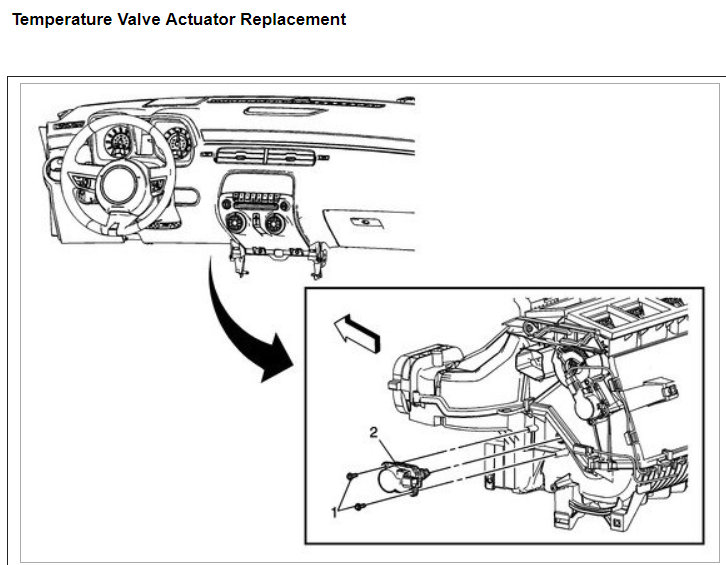 Temperature Valve Actuator Replacement

2

1