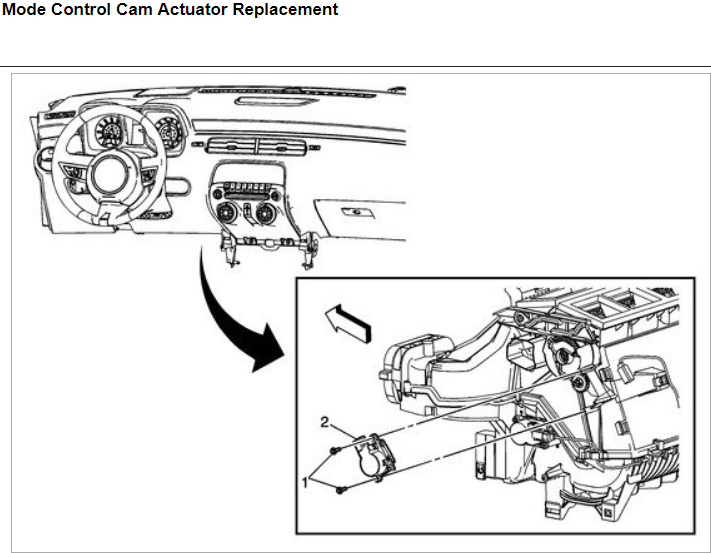 Mode Control Cam Actuator Replacement

2

1