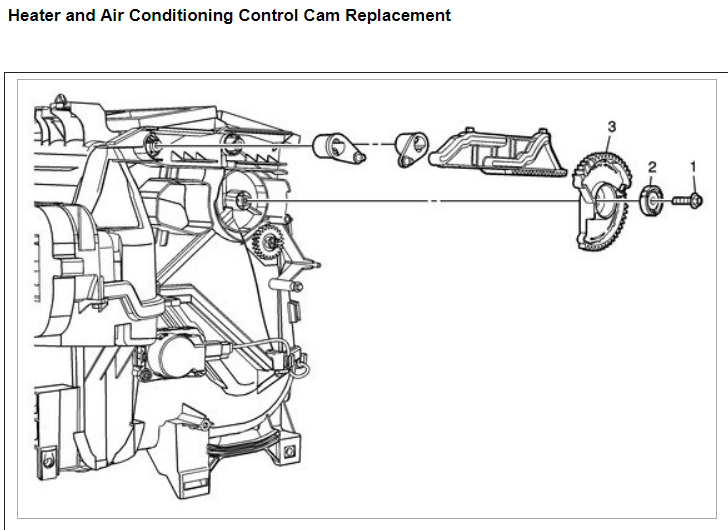 Heater and Air Conditioning Control Cam Replacement

3
2
1