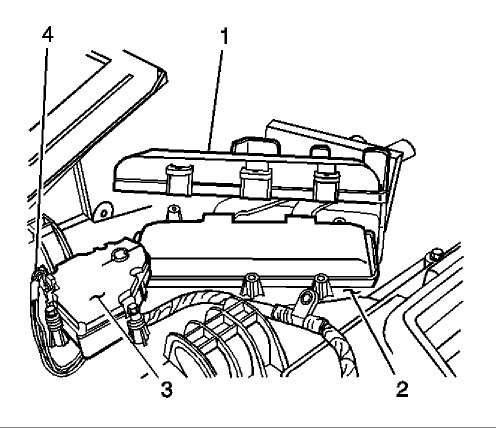 4
1
3
2