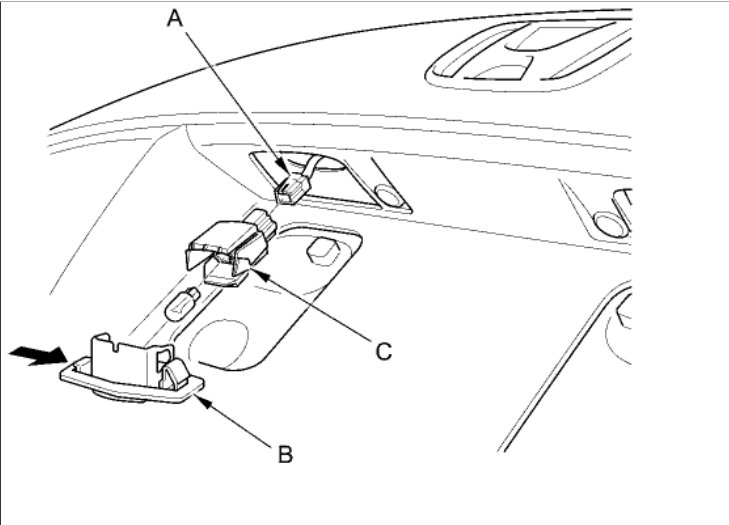 A
C
B