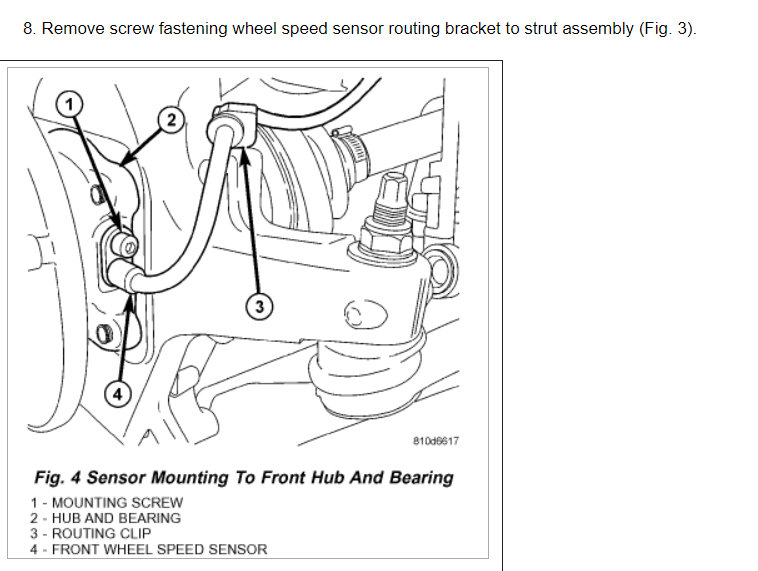 8. Remove screw fastening wheel speed sensor routing bracket to strut assembly (Fig. 3).

1

2

3

4

810d6617

Fig. 4 Sensor Mounting To Front Hub And Bearing

1 - MOUNTING SCREW
2 - HUB AND BEARING
3 - ROUTING CLIP
4 - FRONT WHEEL SPEED SENSOR