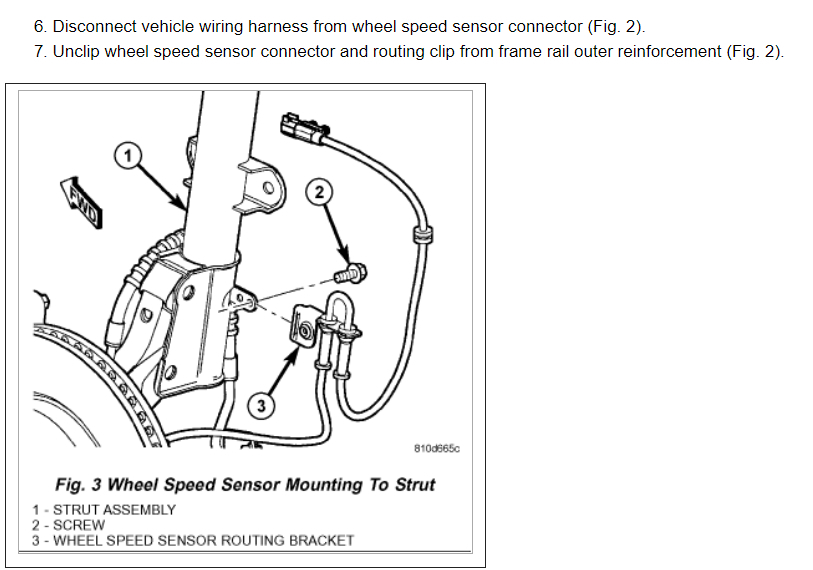 6. Disconnect vehicle wiring harness from wheel speed sensor connector (Fig. 2).
7. Unclip wheel speed sensor connector and routing clip from frame rail outer reinforcement (Fig. 2).

1
FWD
2
3
810d665c

Fig. 3 Wheel Speed Sensor Mounting To Strut
1 - STRUT ASSEMBLY
2 - SCREW
3 - WHEEL SPEED SENSOR ROUTING BRACKET