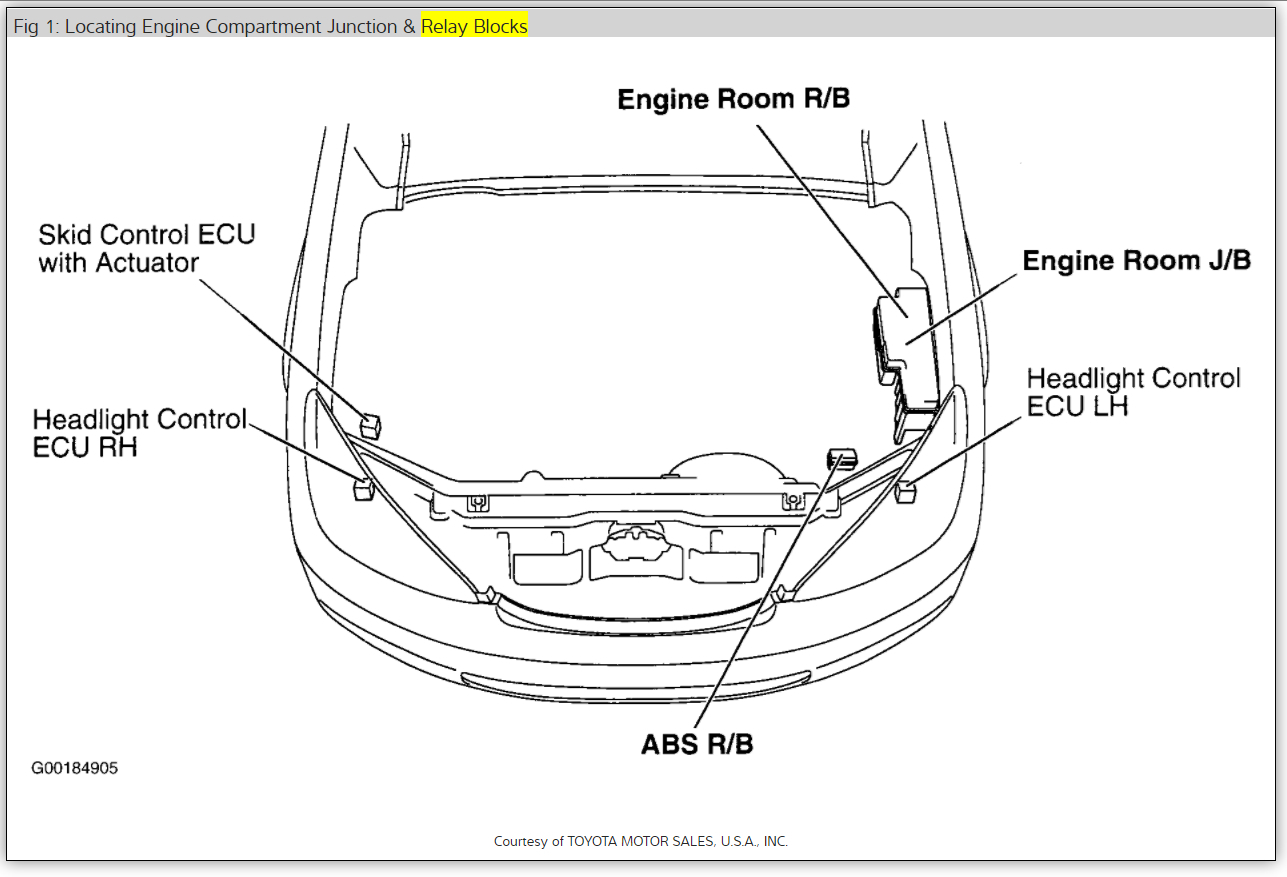 Fig 1: Locating Engine Compartment Junction & Relay Blocks

Engine Room R/B

Skid Control ECU with Actuator

Engine Room J/B

Headlight Control ECU LH

Headlight Control ECU RH

ABS R/B

G00184905

Courtesy of TOYOTA MOTOR SALES, U.S.A., INC.