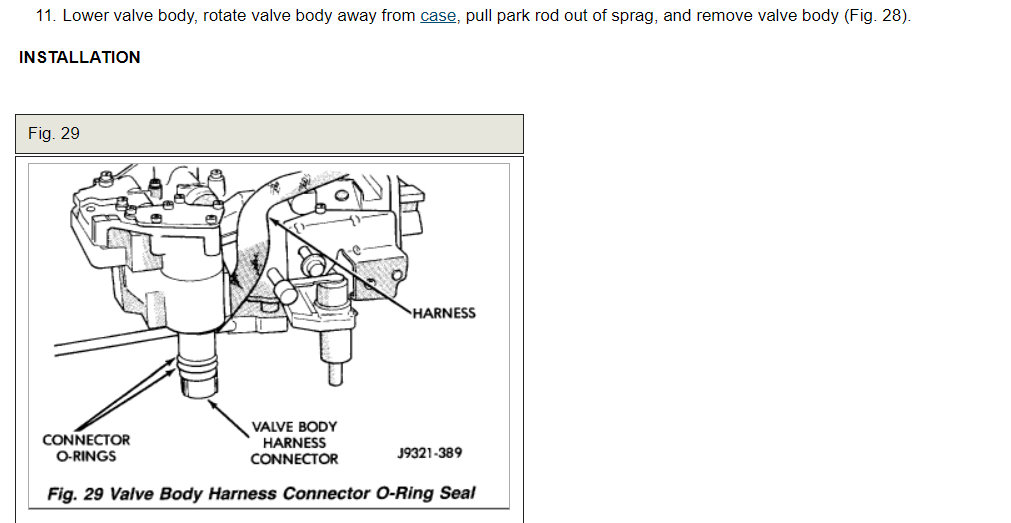 11. Lower valve body, rotate valve body away from case, pull park rod out of sprag, and remove valve body (Fig. 28).

INSTALLATION

Fig. 29

HARNESS

CONNECTOR O-RINGS

VALVE BODY HARNESS CONNECTOR

J9321-389

Fig. 29 Valve Body Harness Connector O-Ring Seal