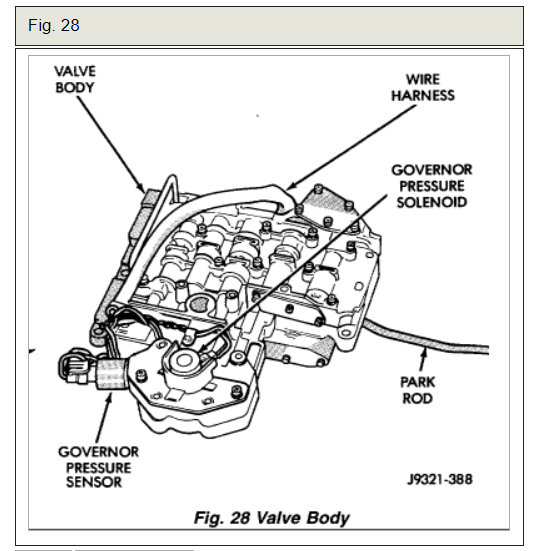 Fig. 28

VALVE BODY

WIRE HARNESS

GOVERNOR PRESSURE SOLENOID

PARK ROD

GOVERNOR PRESSURE SENSOR

J9321-388

Fig. 28 Valve Body