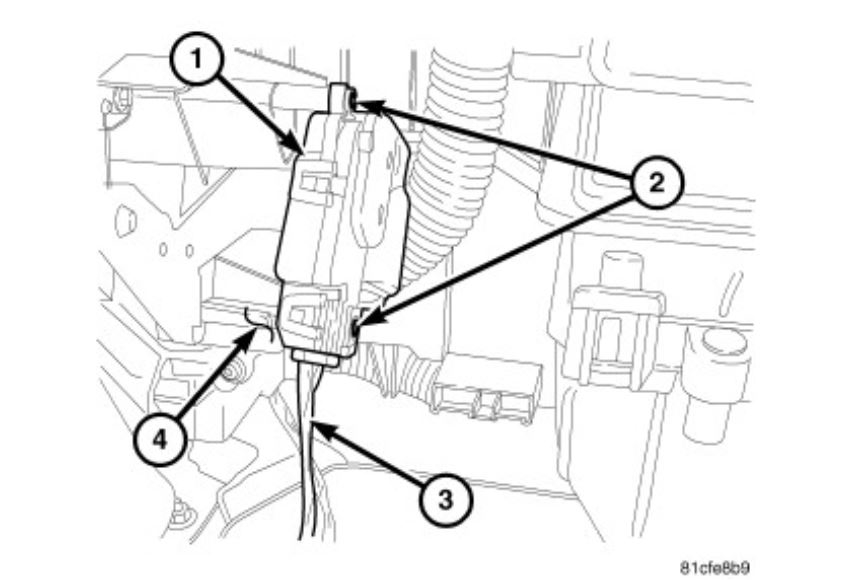 1
2
4
3
81cfe8b9