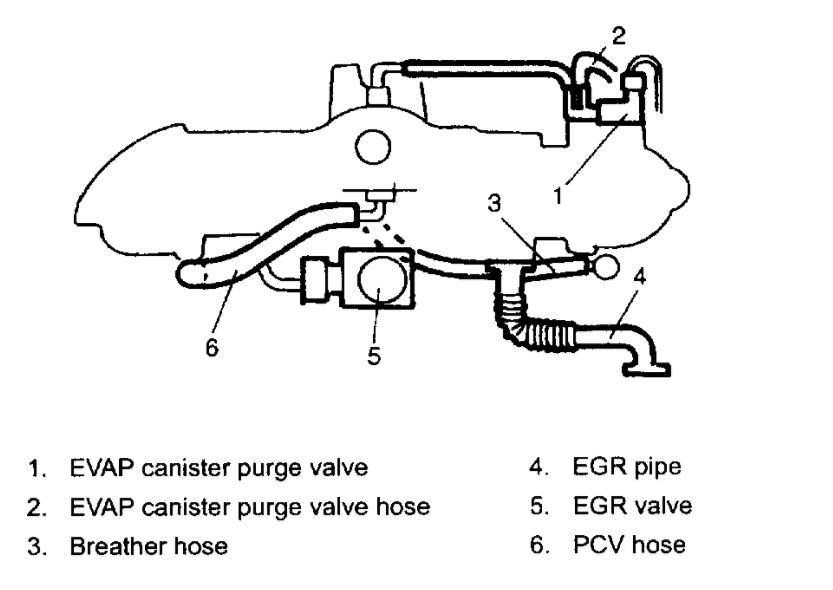 2
1
3
4
6
5

1. EVAP canister purge valve
2. EVAP canister purge valve hose
3. Breather hose

4. EGR pipe
5. EGR valve
6. PCV hose