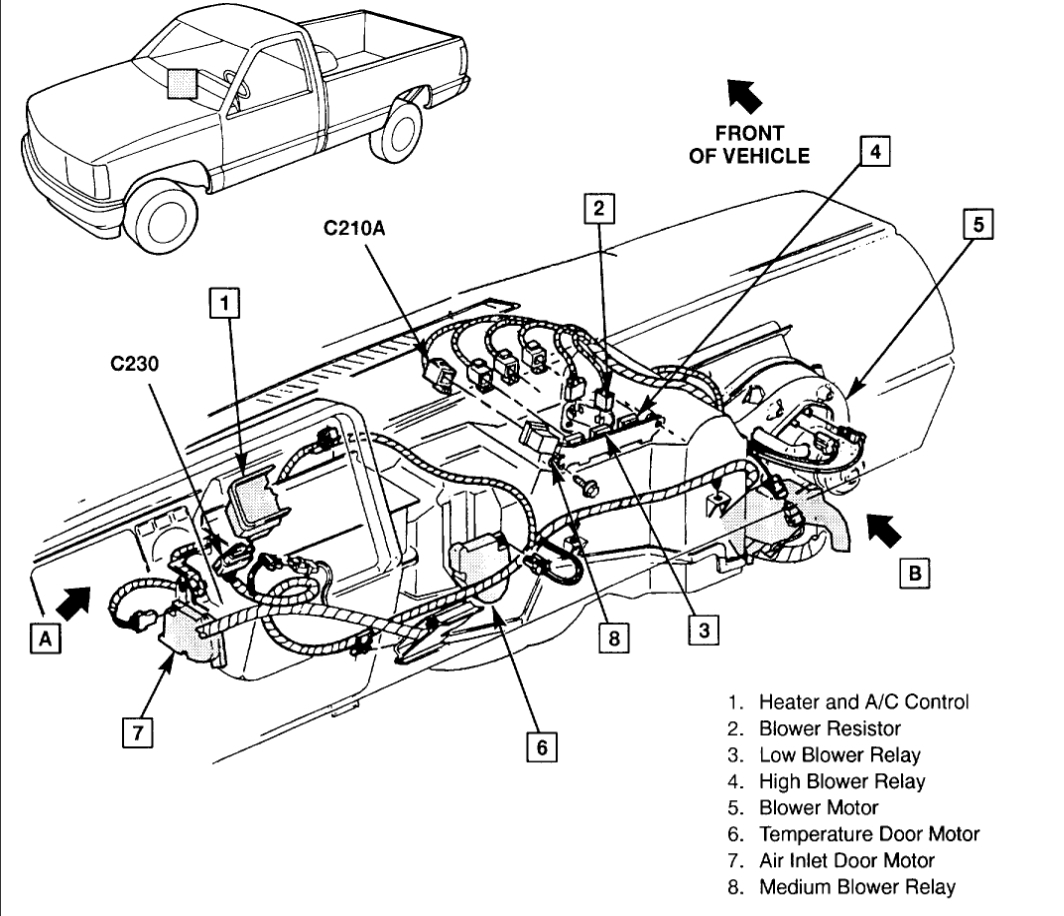 FRONT
OF VEHICLE

4

2

5

C210A

1

C230

B

A

8

3

7

6

1. Heater and A/C Control
2. Blower Resistor
3. Low Blower Relay
4. High Blower Relay
5. Blower Motor
6. Temperature Door Motor
7. Air Inlet Door Motor
8. Medium Blower Relay