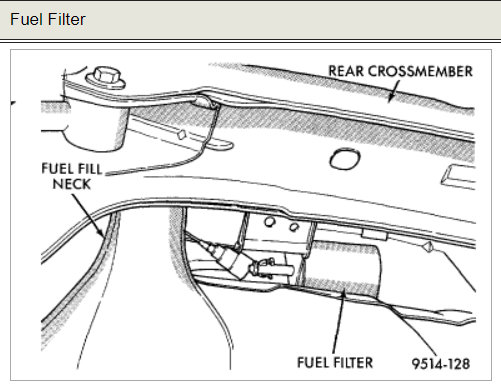 Fuel Filter

REAR CROSSMEMBER

FUEL FILL NECK

FUEL FILTER

9514-128