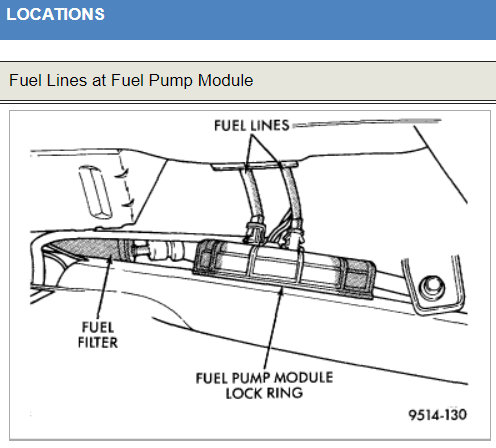 LOCATIONS

Fuel Lines at Fuel Pump Module

FUEL LINES

FUEL FILTER

FUEL PUMP MODULE LOCK RING

9514-130