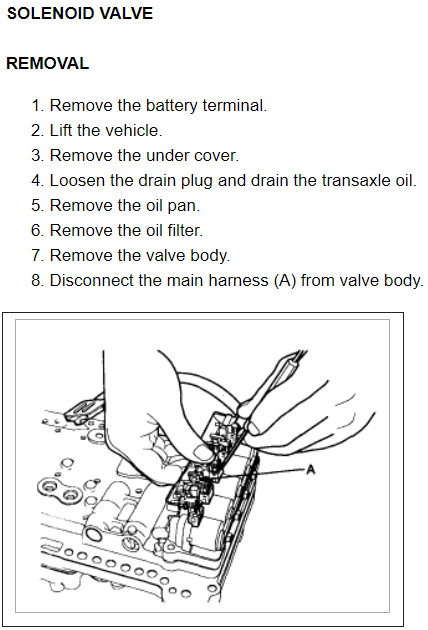 SOLENOID VALVE

REMOVAL

1. Remove the battery terminal.
2. Lift the vehicle.
3. Remove the under cover.
4. Loosen the drain plug and drain the transaxle oil.
5. Remove the oil pan.
6. Remove the oil filter.
7. Remove the valve body.
8. Disconnect the main harness (A) from valve body.

A