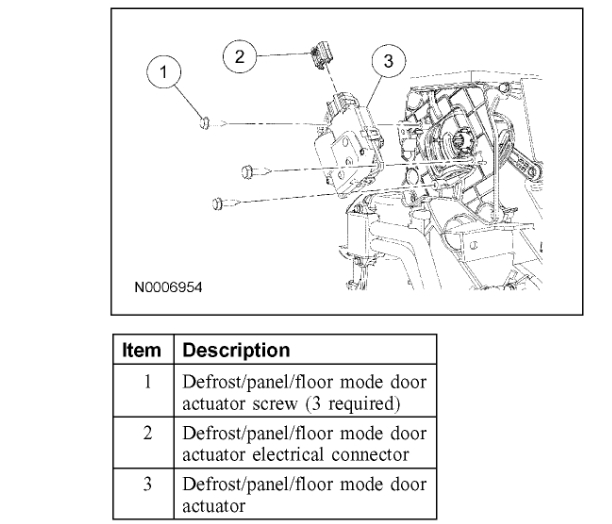 1

2

3

N0006954

| Item | Description |
|---|---|
| 1 | Defrost/panel/floor mode door actuator screw (3 required) |
| 2 | Defrost/panel/floor mode door actuator electrical connector |
| 3 | Defrost/panel/floor mode door actuator |