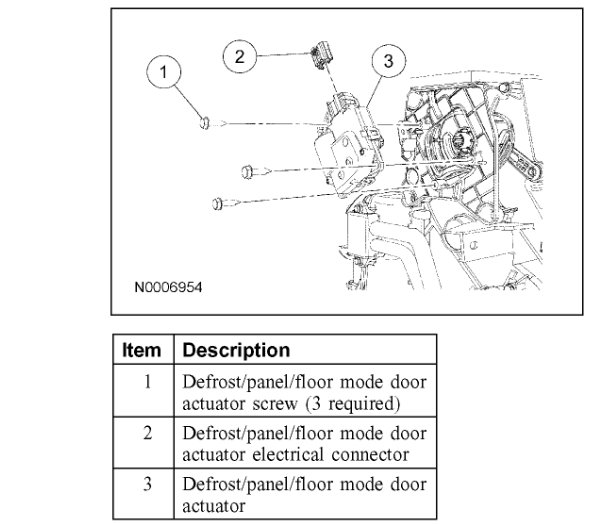 1
2
3
N0006954

| Item | Description |
|---|---|
| 1 | Defrost/panel/floor mode door actuator screw (3 required) |
| 2 | Defrost/panel/floor mode door actuator electrical connector |
| 3 | Defrost/panel/floor mode door actuator |