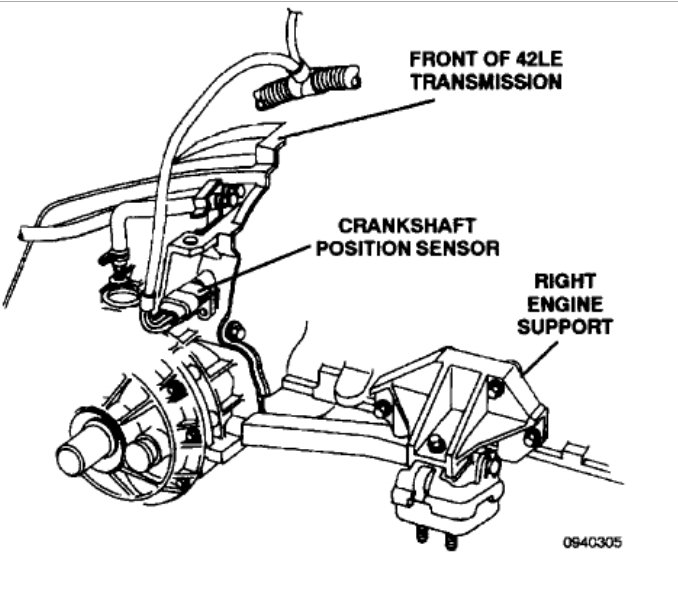 FRONT OF 42LE TRANSMISSION

CRANKSHAFT POSITION SENSOR

RIGHT ENGINE SUPPORT

0940305