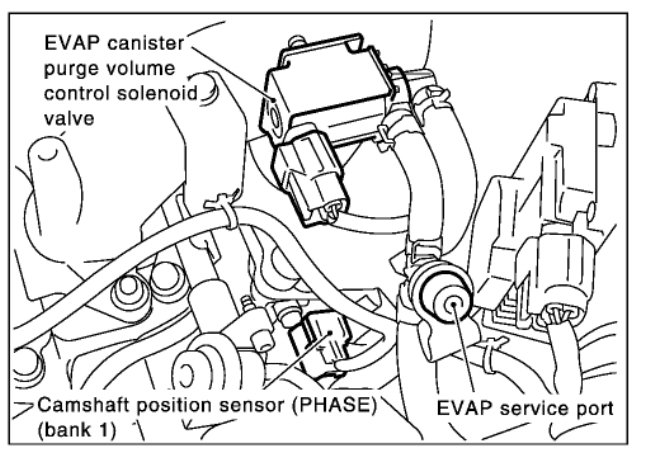 EVAP canister purge volume control solenoid valve

Camshaft position sensor (PHASE) (bank 1)

EVAP service port