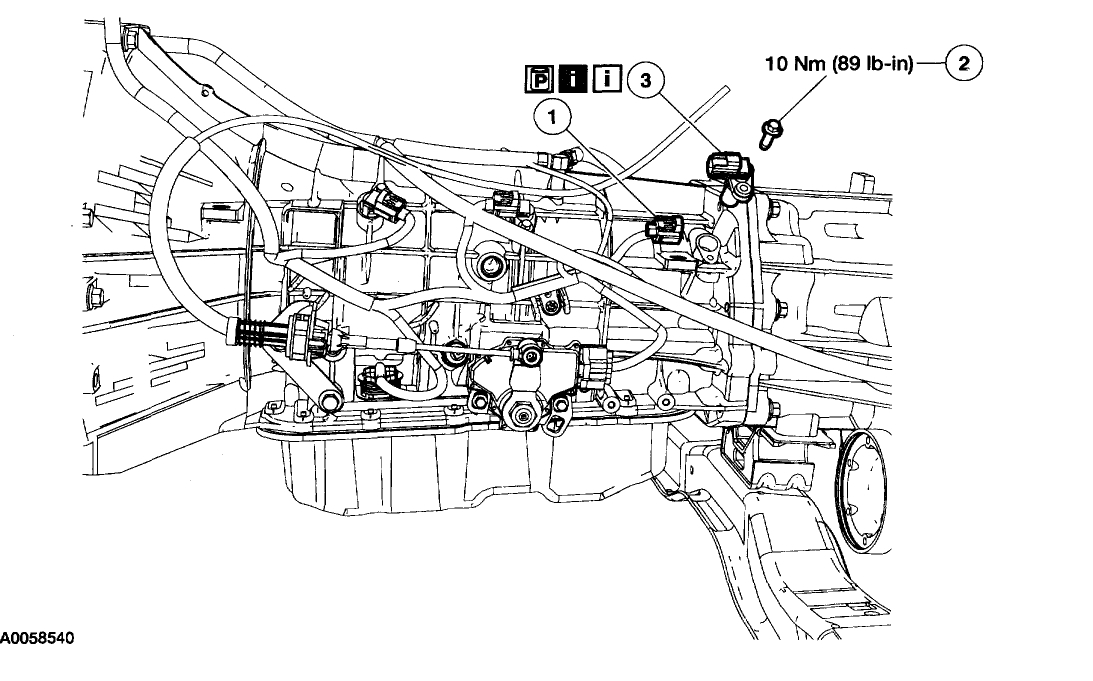 P i i
3
1
10 Nm (89 lb-in)
2
A0058540