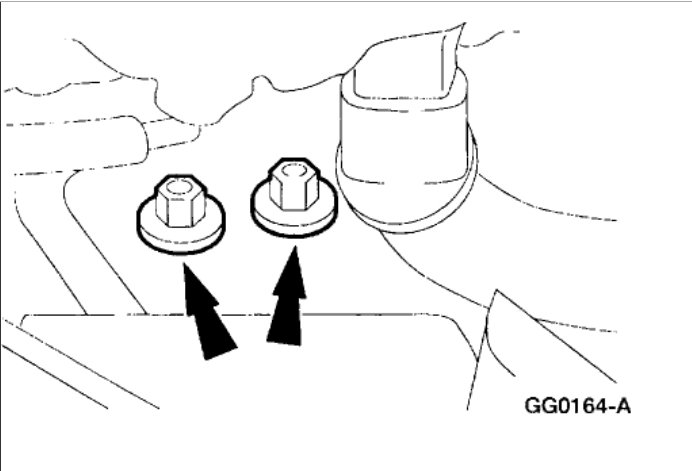 GG0164-A