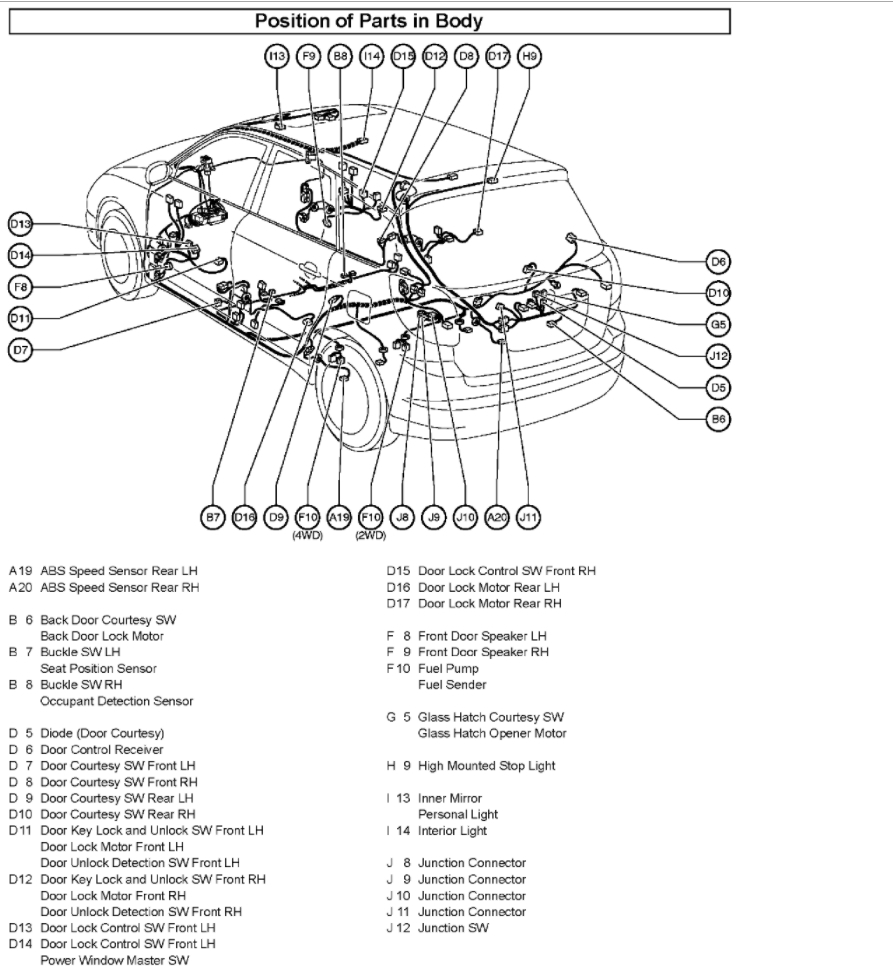 Position of Parts in Body

I13 F9 B8 I14 D15 D12 D8 D17 H9

D13
D14
F8
D11
D7

D6
D10
G5
J12
D5
B6

B7 D16 D9 F10 (4WD) A19 F10 (2WD) J8 J9 J10 A20 J11

A19 ABS Speed Sensor Rear LH
A20 ABS Speed Sensor Rear RH

B 6 Back Door Courtesy SW
Back Door Lock Motor
B 7 Buckle SW LH
Seat Position Sensor
B 8 Buckle SW RH
Occupant Detection Sensor

D 5 Diode (Door Courtesy)
D 6 Door Control Receiver
D 7 Door Courtesy SW Front LH
D 8 Door Courtesy SW Front RH
D 9 Door Courtesy SW Rear LH
D10 Door Courtesy SW Rear RH
D11 Door Key Lock and Unlock SW Front LH
Door Lock Motor Front LH
Door Unlock Detection SW Front LH
D12 Door Key Lock and Unlock SW Front RH
Door Lock Motor Front RH
Door Unlock Detection SW Front RH
D13 Door Lock Control SW Front LH
D14 Door Lock Control SW Front LH
Power Window Master SW

D15 Door Lock Control SW Front RH
D16 Door Lock Motor Rear LH
D17 Door Lock Motor Rear RH

F 8 Front Door Speaker LH
F 9 Front Door Speaker RH
F10 Fuel Pump
Fuel Sender

G 5 Glass Hatch Courtesy SW
Glass Hatch Opener Motor

H 9 High Mounted Stop Light

I 13 Inner Mirror
Personal Light
I 14 Interior Light

J 8 Junction Connector
J 9 Junction Connector
J 10 Junction Connector
J 11 Junction Connector
J 12 Junction SW