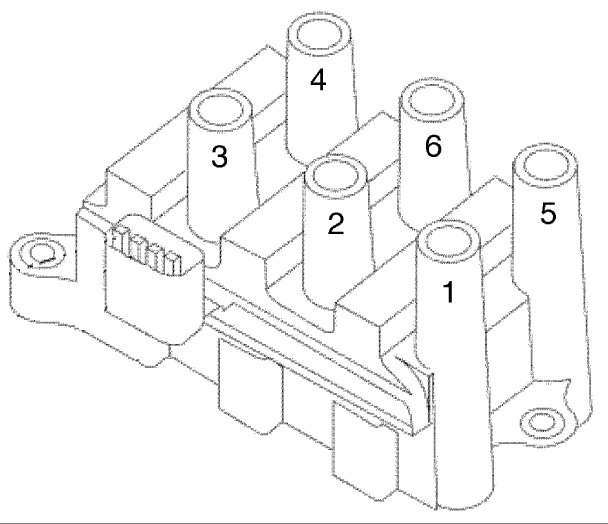 4
3
6
2
5
1