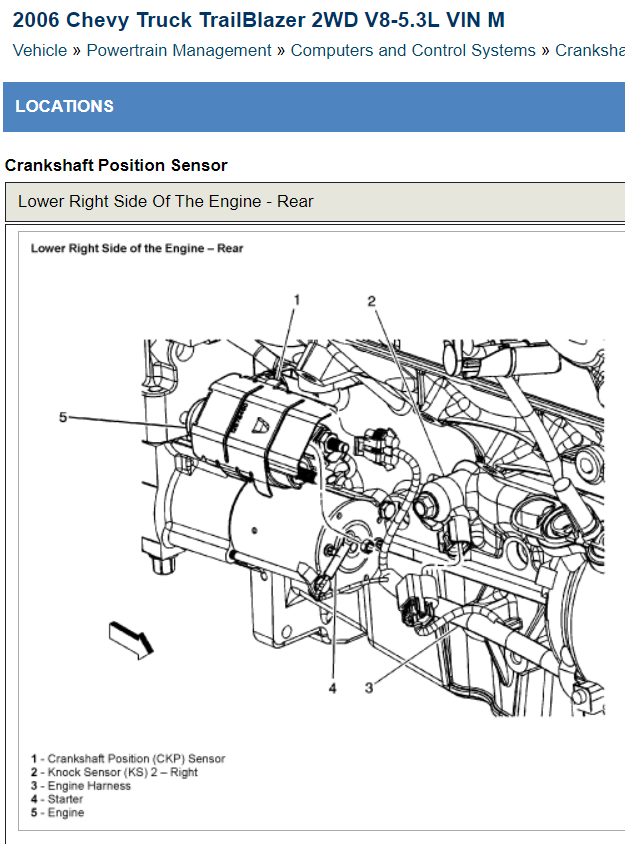 2006 Chevy Truck TrailBlazer 2WD V8-5.3L VIN M

Vehicle » Powertrain Management » Computers and Control Systems » Cranksha

LOCATIONS

Crankshaft Position Sensor

Lower Right Side Of The Engine - Rear

Lower Right Side of the Engine – Rear

1

2

5

4

3

1 - Crankshaft Position (CKP) Sensor
2 - Knock Sensor (KS) 2 – Right
3 - Engine Harness
4 - Starter
5 - Engine