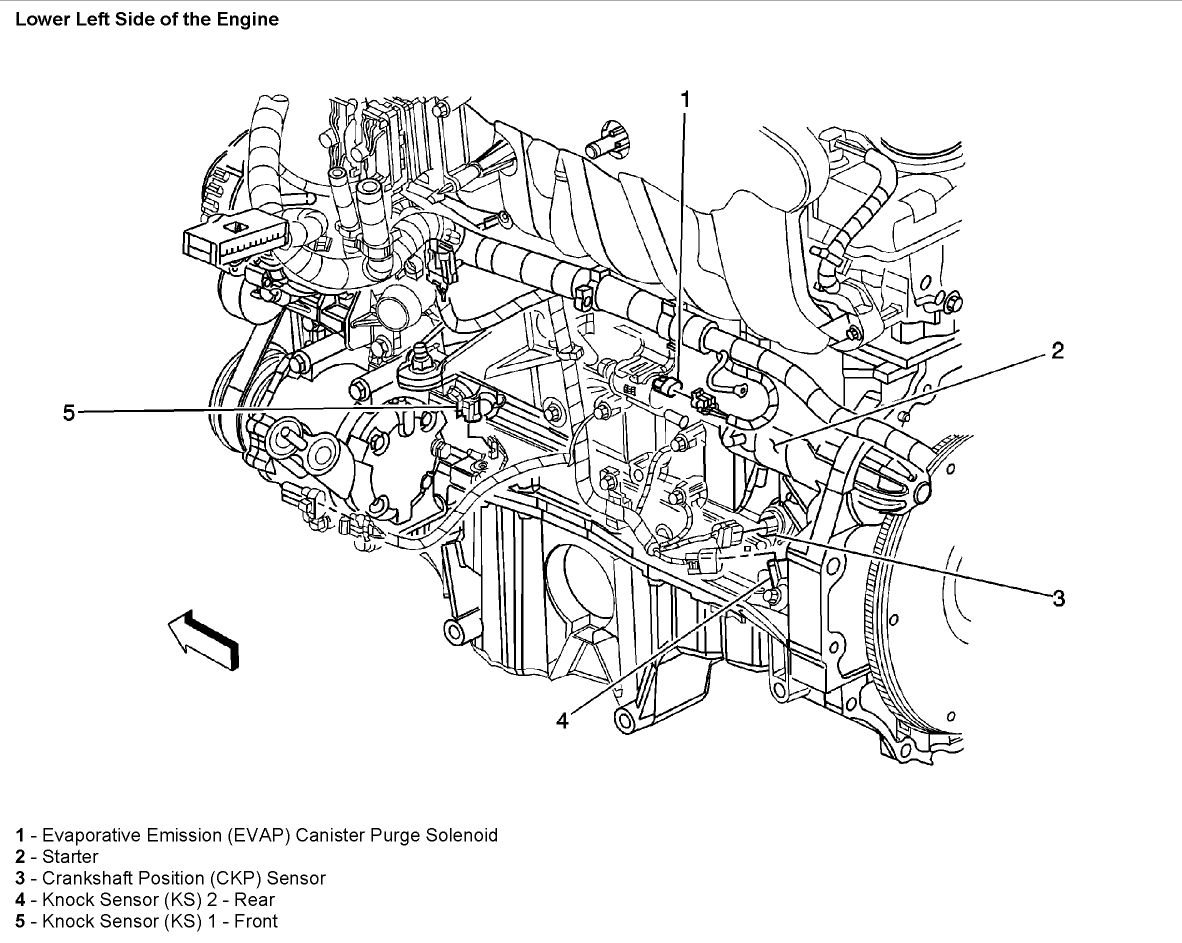 Lower Left Side of the Engine

1
2
5
3
4

1 - Evaporative Emission (EVAP) Canister Purge Solenoid
2 - Starter
3 - Crankshaft Position (CKP) Sensor
4 - Knock Sensor (KS) 2 - Rear
5 - Knock Sensor (KS) 1 - Front