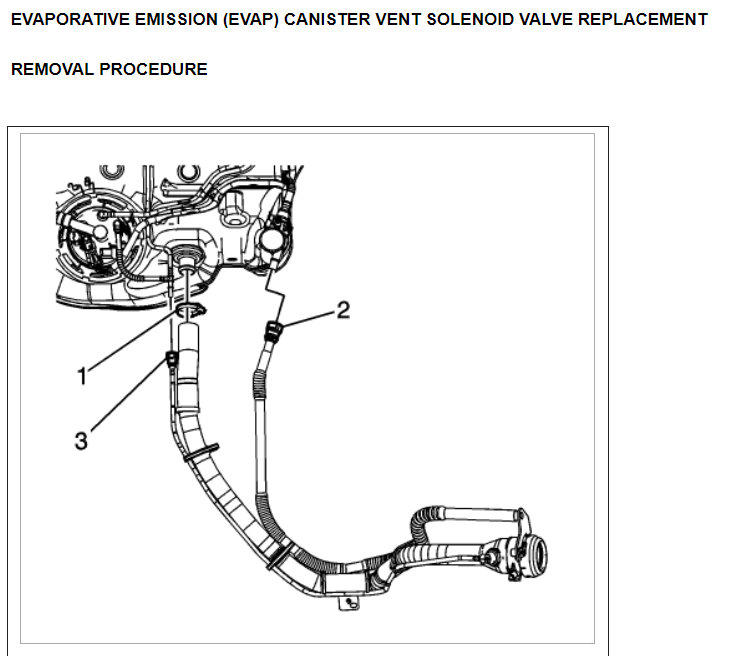 EVAPORATIVE EMISSION (EVAP) CANISTER VENT SOLENOID VALVE REPLACEMENT

REMOVAL PROCEDURE

2
1
3