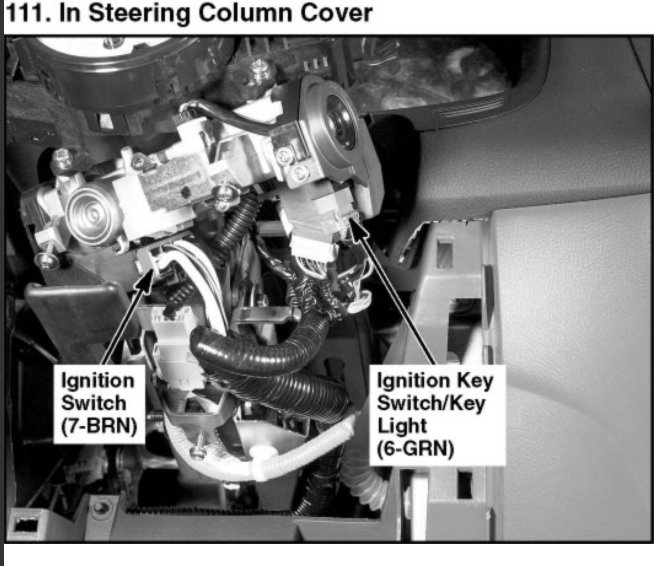 111. In Steering Column Cover

Ignition Switch (7-BRN)

Ignition Key Switch/Key Light (6-GRN)