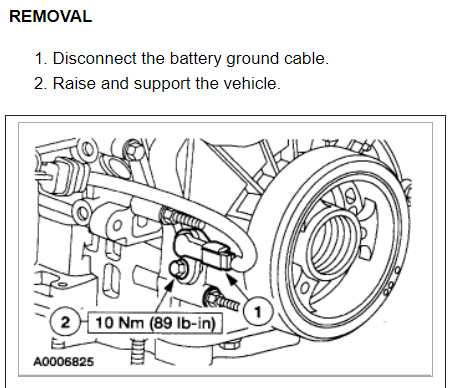 REMOVAL

1. Disconnect the battery ground cable.

2. Raise and support the vehicle.

1

2

10 Nm (89 lb-in)

A0006825