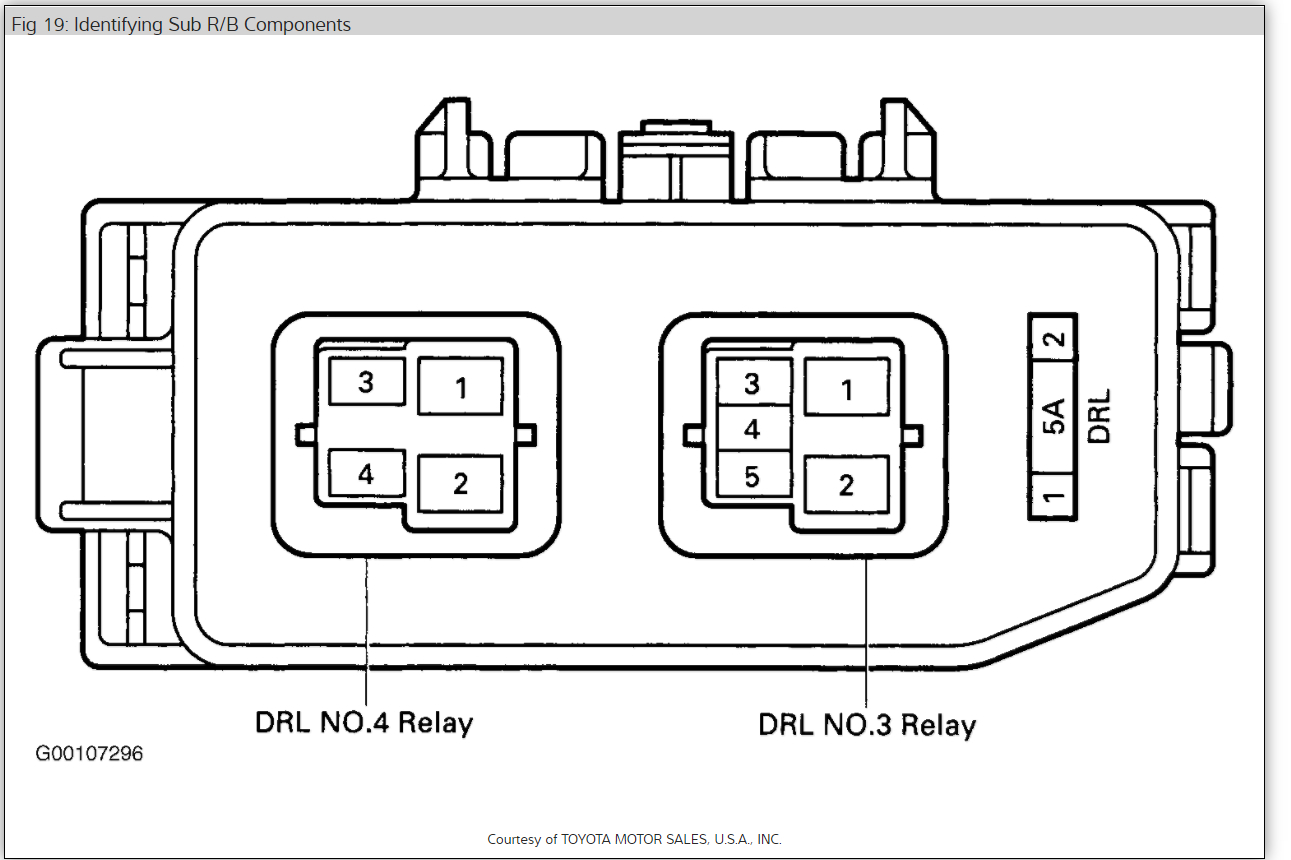 Fig 19: Identifying Sub R/B Components

3
1
4
2

3
1
4
5
2

2
5A
1
DRL

DRL NO.4 Relay

DRL NO.3 Relay

G00107296

Courtesy of TOYOTA MOTOR SALES, U.S.A., INC.