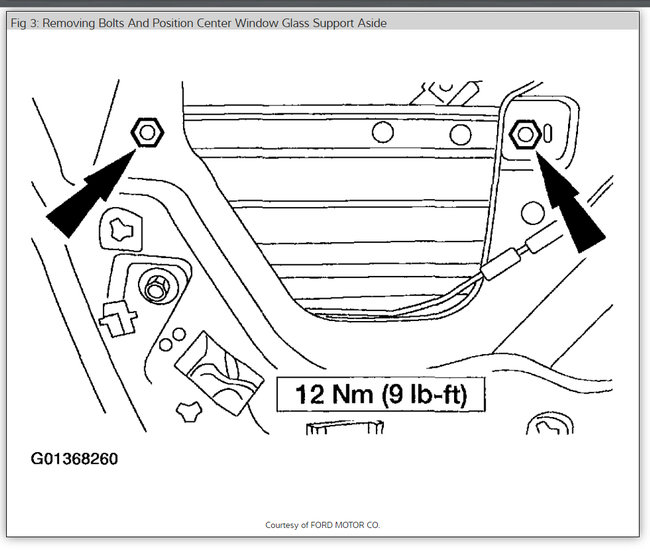 Fig 3: Removing Bolts And Position Center Window Glass Support Aside

12 Nm (9 lb-ft)

G01368260

Courtesy of FORD MOTOR CO.