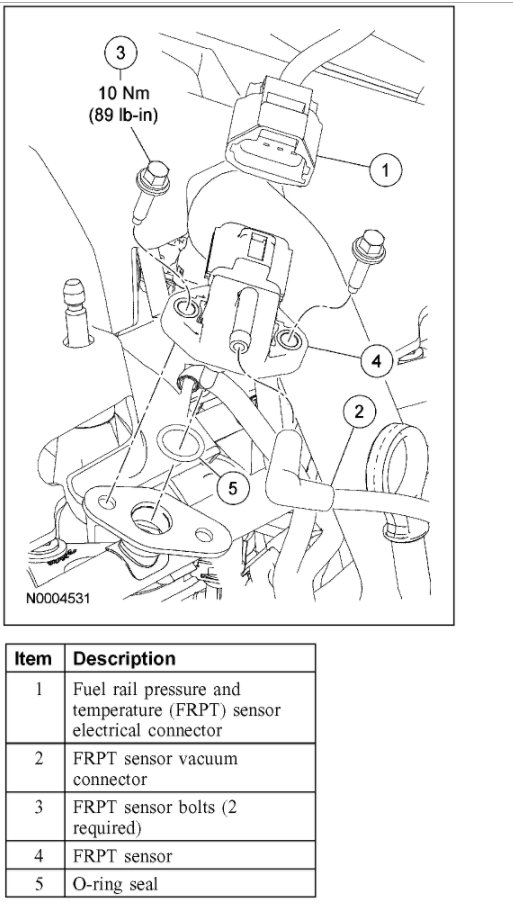 3
10 Nm
(89 lb-in)

1

4

2

5

N0004531

| Item | Description |
|---|---|
| 1 | Fuel rail pressure and temperature (FRPT) sensor electrical connector |
| 2 | FRPT sensor vacuum connector |
| 3 | FRPT sensor bolts (2 required) |
| 4 | FRPT sensor |
| 5 | O-ring seal |