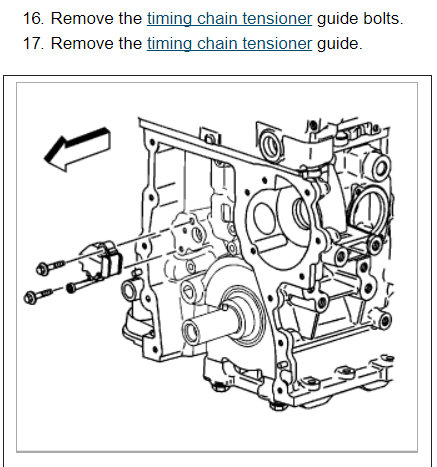 16. Remove the timing chain tensioner guide bolts.
17. Remove the timing chain tensioner guide.