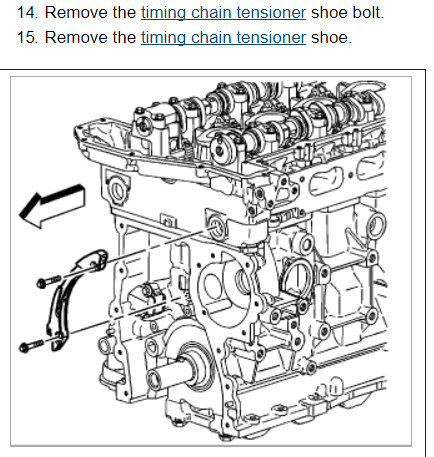 14. Remove the timing chain tensioner shoe bolt.

15. Remove the timing chain tensioner shoe.