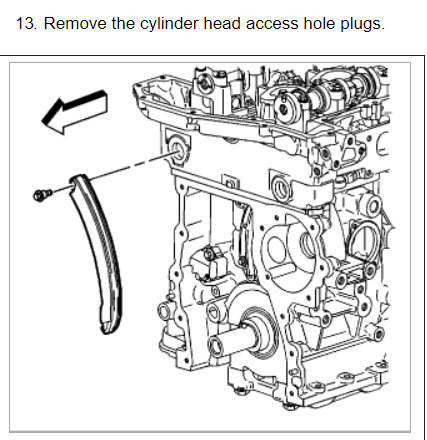 13. Remove the cylinder head access hole plugs.