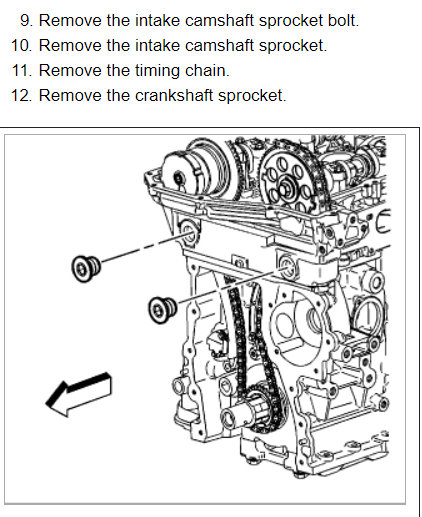 9. Remove the intake camshaft sprocket bolt.
10. Remove the intake camshaft sprocket.
11. Remove the timing chain.
12. Remove the crankshaft sprocket.