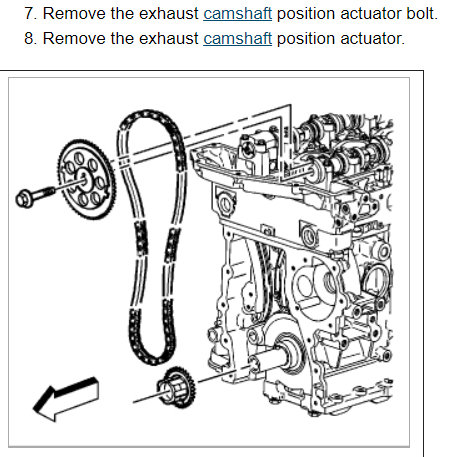 7. Remove the exhaust camshaft position actuator bolt.
8. Remove the exhaust camshaft position actuator.