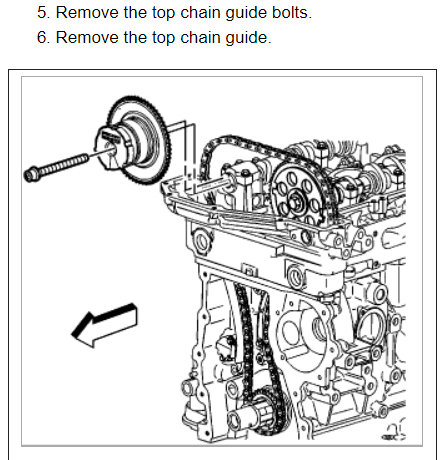 5. Remove the top chain guide bolts.

6. Remove the top chain guide.