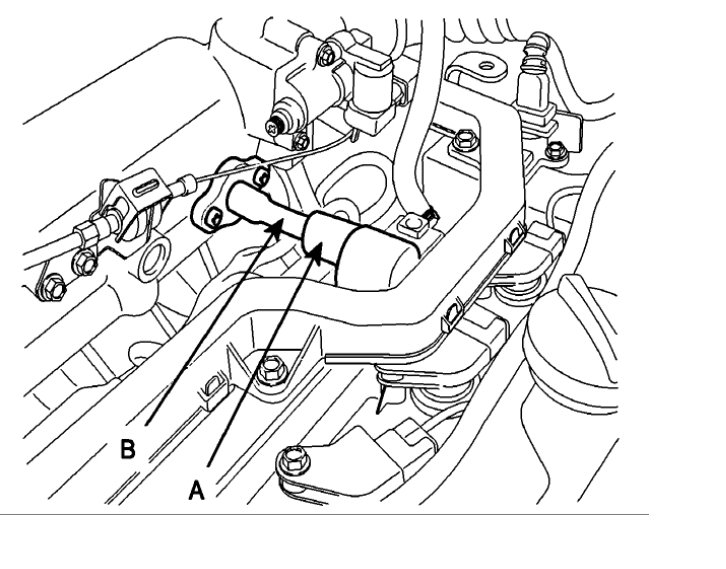 B

A