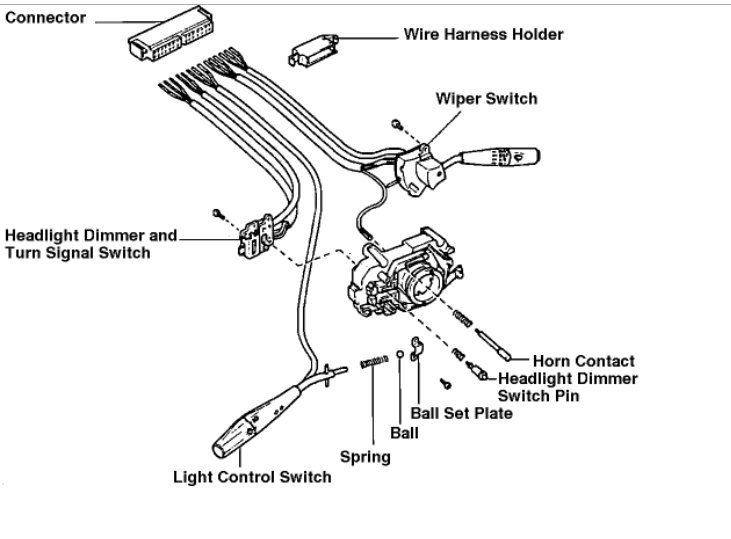 Connector
Wire Harness Holder
Wiper Switch
Headlight Dimmer and Turn Signal Switch
Horn Contact
Headlight Dimmer Switch Pin
Ball Set Plate
Ball
Spring
Light Control Switch