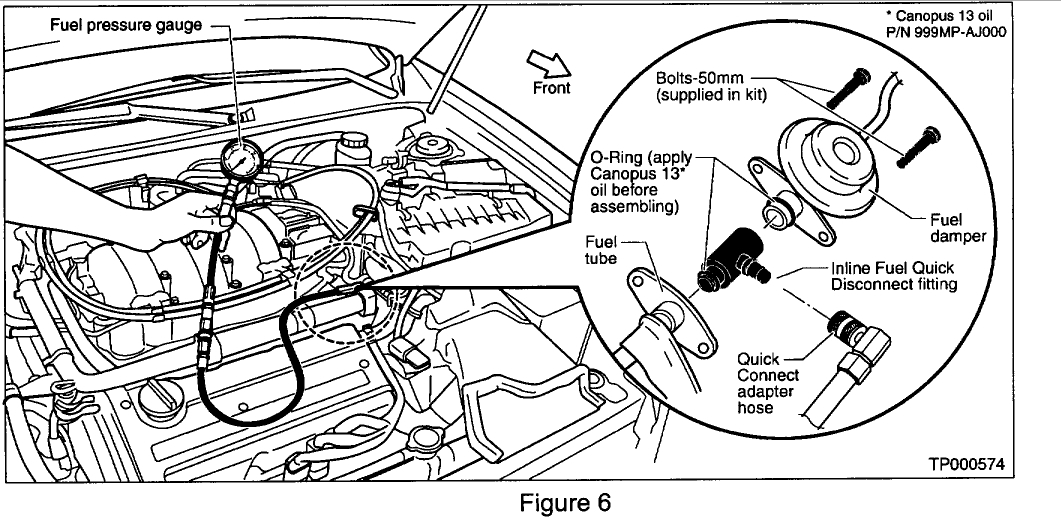 Fuel pressure gauge

* Canopus 13 oil
P/N 999MP-AJ000

Front

Bolts-50mm
(supplied in kit)

O-Ring (apply Canopus 13* oil before assembling)

Fuel damper

Fuel tube

Inline Fuel Quick Disconnect fitting

Quick Connect adapter hose

TP000574

Figure 6