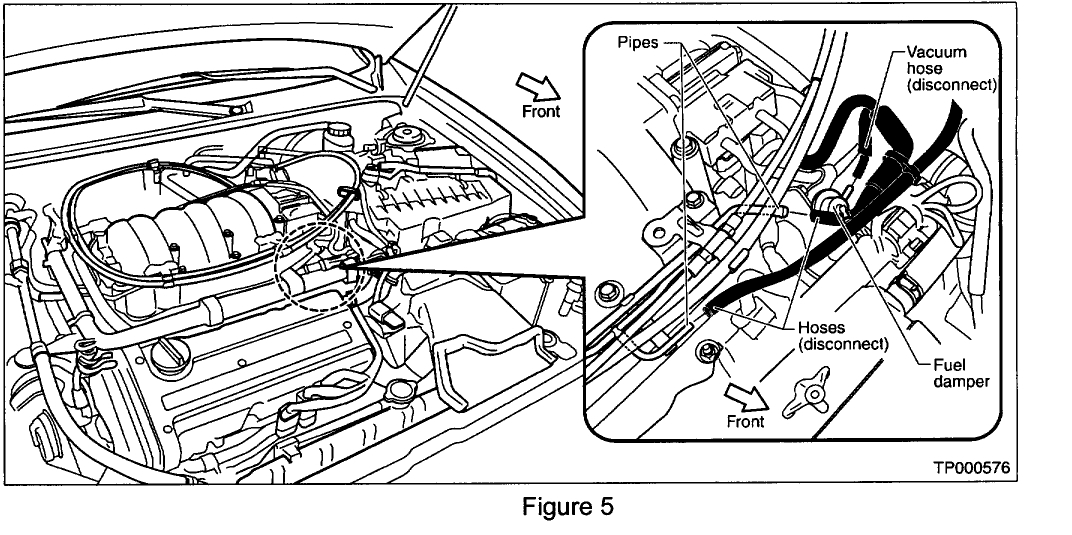 Front

Pipes

Vacuum hose (disconnect)

Hoses (disconnect)

Fuel damper

Front

TP000576

Figure 5