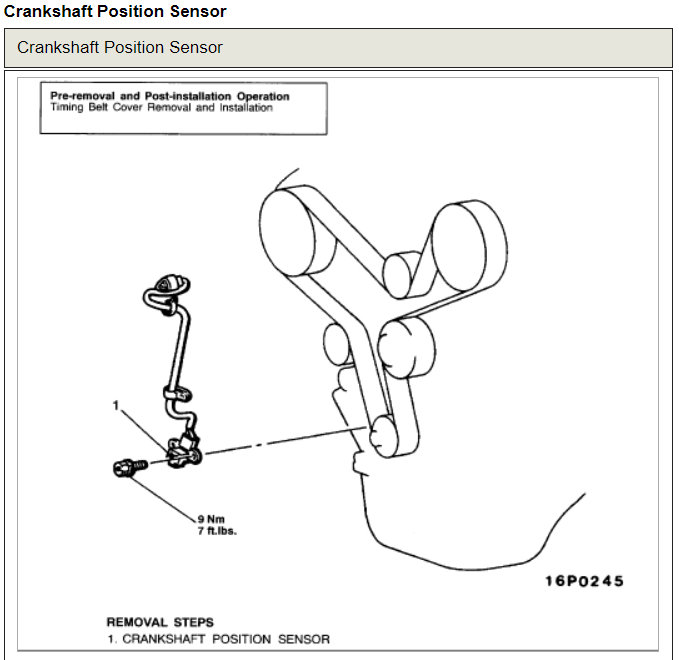 Crankshaft Position Sensor

Crankshaft Position Sensor

Pre-removal and Post-installation Operation
Timing Belt Cover Removal and Installation

1

9 Nm
7 ft.lbs.

16P0245

REMOVAL STEPS
1. CRANKSHAFT POSITION SENSOR