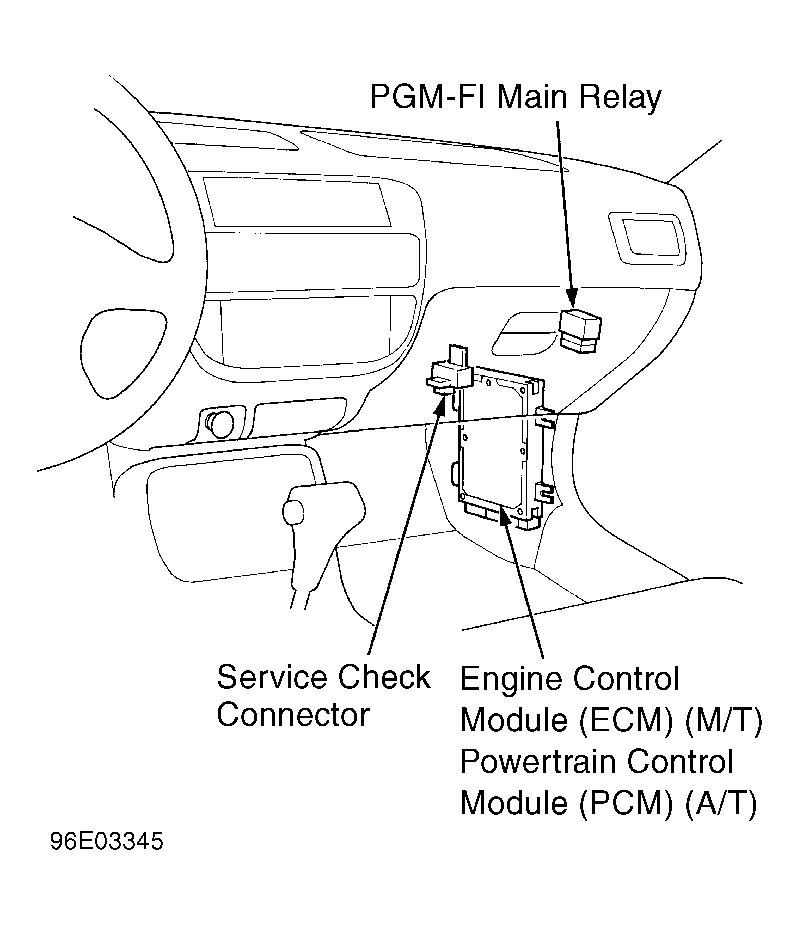 PGM-FI Main Relay

Service Check Connector

Engine Control Module (ECM) (M/T) Powertrain Control Module (PCM) (A/T)

96E03345